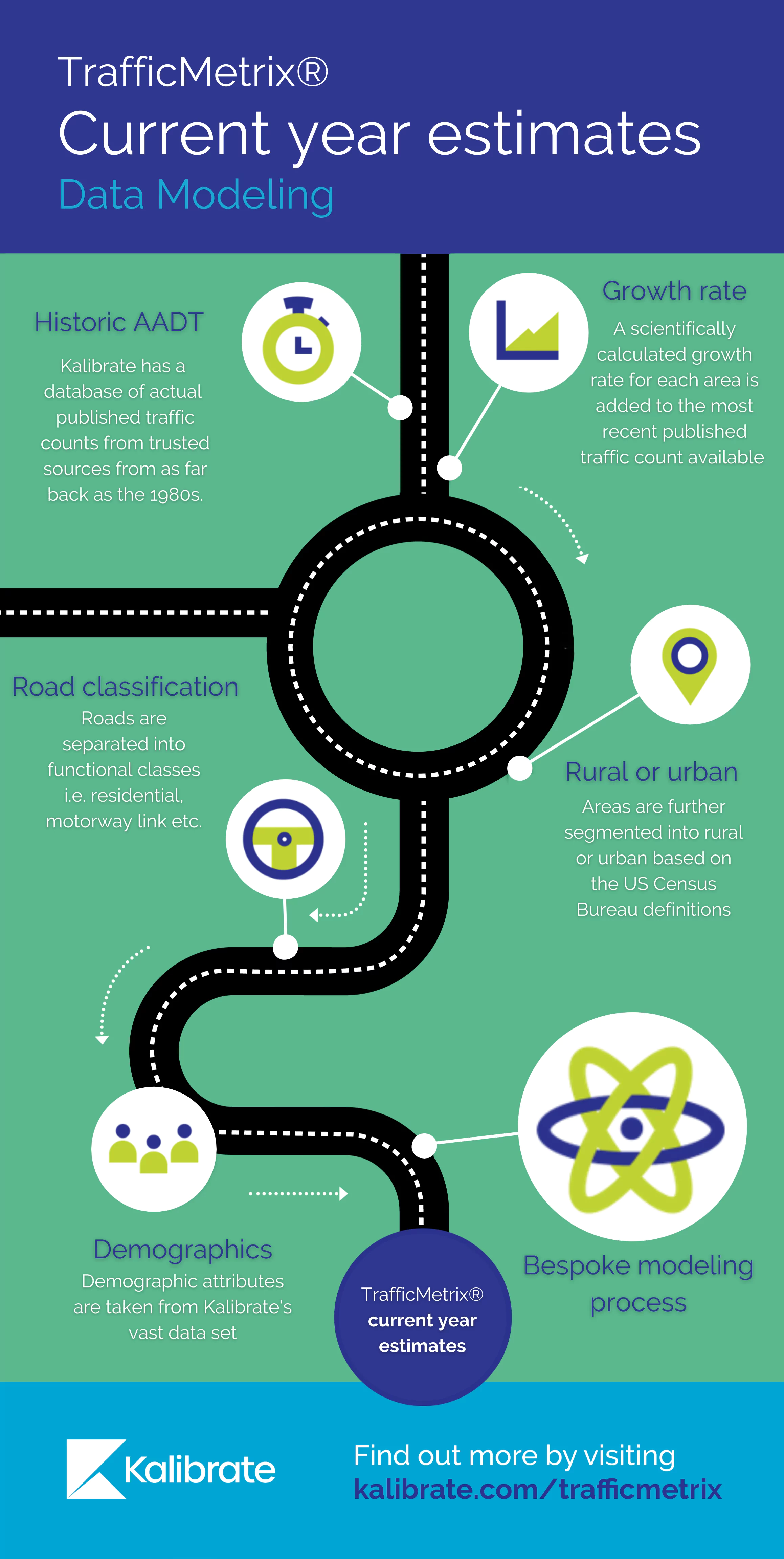 TrafficMetrix®
Current year estimates
Data Modeling

Historic AADT
Kalibrate has a database of actual published traffic counts from trusted sources from as far back as the 1980s.

Growth rate
A scientifically calculated growth rate for each area is added to the most recent published traffic count available

Road classification
Roads are separated into functional classes i.e. residential, motorway link etc.

Rural or urban
Areas are further segmented into rural or urban based on the US Census Bureau definitions

Demographics
Demographic attributes are taken from Kalibrate's vast data set

TrafficMetrix® current year estimates

Bespoke modeling process

Kalibrate

Find out more by visiting
kalibrate.com/trafficmetrix