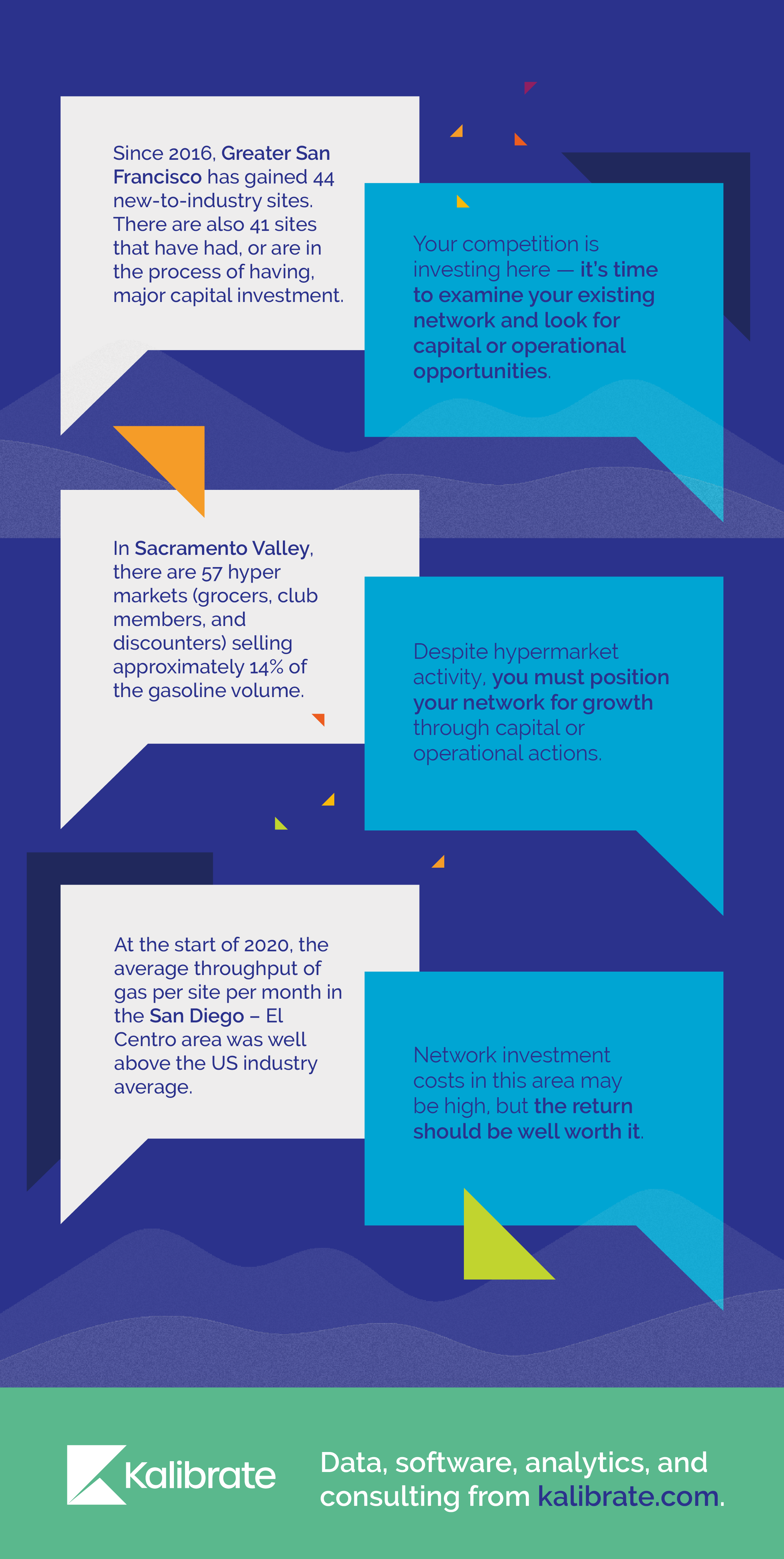 Since 2016, Greater San Francisco has gained 44 new-to-industry sites. There are also 41 sites that have had, or are in the process of having, major capital investment.

Your competition is investing here — it's time to examine your existing network and look for capital or operational opportunities.

In Sacramento Valley, there are 57 hyper markets (grocers, club members, and discounters) selling approximately 14% of the gasoline volume.

Despite hypermarket activity, you must position your network for growth through capital or operational actions.

At the start of 2020, the average throughput of gas per site per month in the San Diego – El Centro area was well above the US industry average.

Network investment costs in this area may be high, but the return should be well worth it.

Kalibrate

Data, software, analytics, and consulting from kalibrate.com.