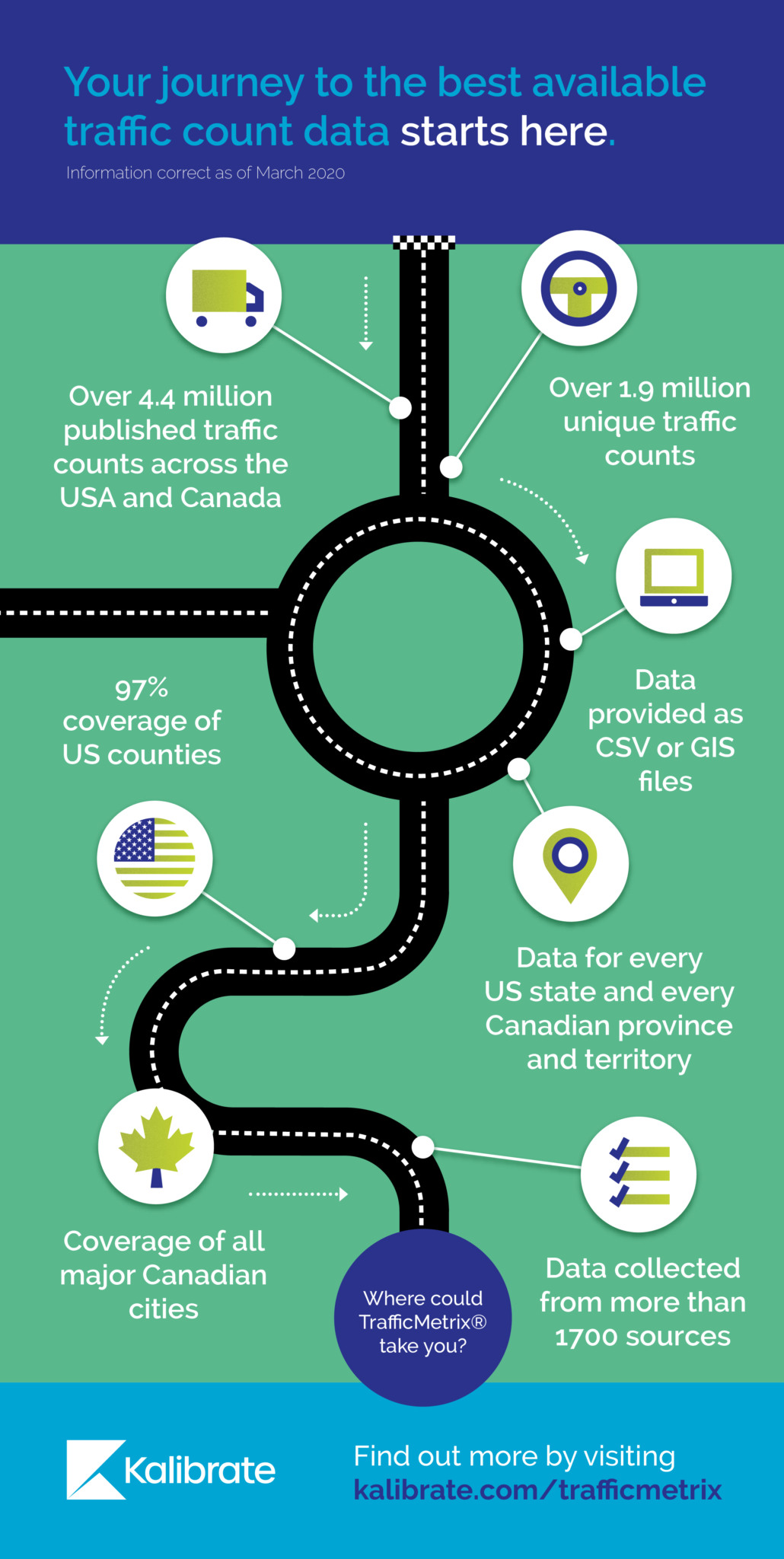 Your journey to the best available traffic count data starts here.

Information correct as of March 2020

Over 4.4 million published traffic counts across the USA and Canada

Over 1.9 million unique traffic counts

Data provided as CSV or GIS files

97% coverage of US counties

Data for every US state and every Canadian province and territory

Coverage of all major Canadian cities

Data collected from more than 1700 sources

Where could TrafficMetrix® take you?

Kalibrate

Find out more by visiting kalibrate.com/trafficmetrix